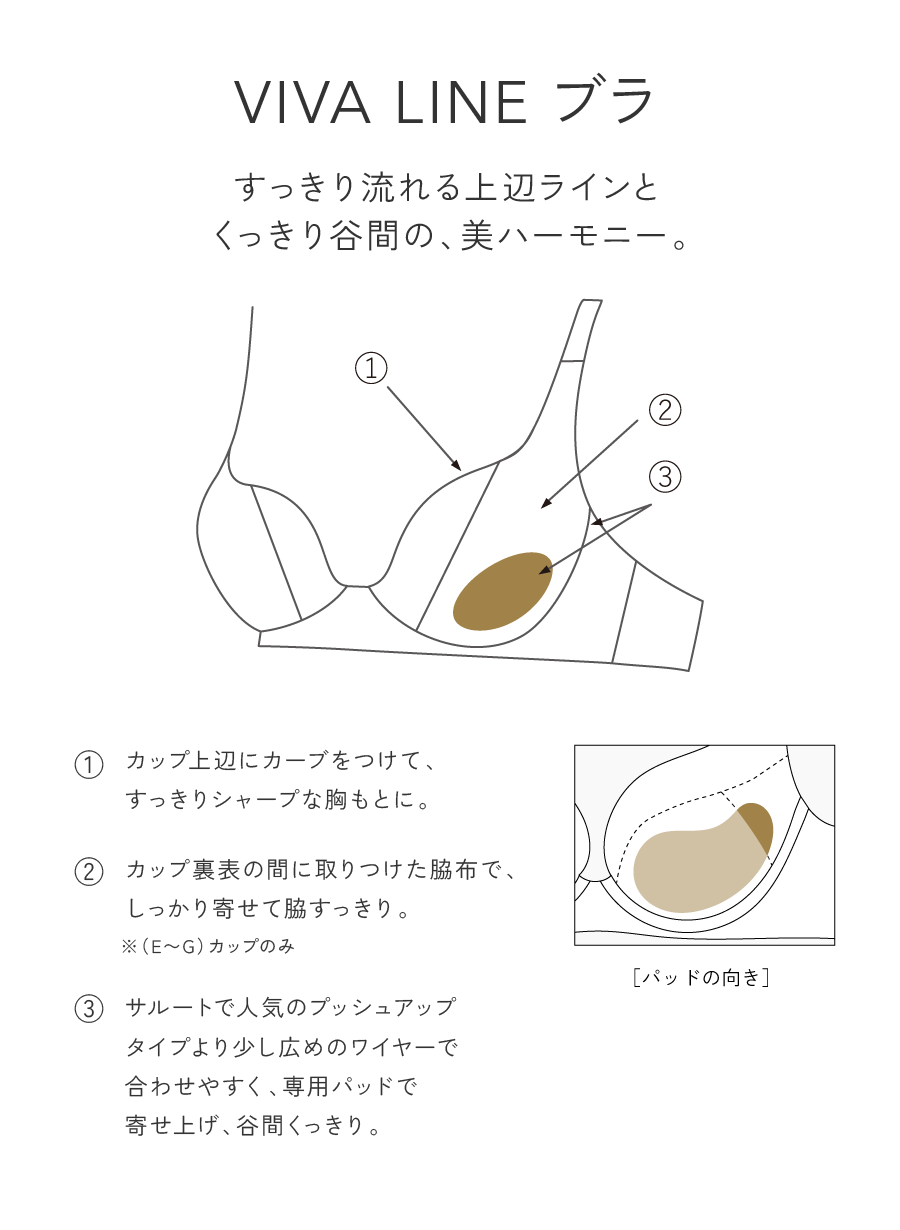 VIVA LINE ブラ

すっきり流れる上辺ラインと
くっきり谷間の、美ハーモニー。

①
②
③

① カップ上辺にカーブをつけて、すっきりシャープな胸もとに。

② カップ裏表の間に取りつけた脇布で、しっかり寄せて脇すっきり。
※（E～G）カップのみ

③ サルートで人気のプッシュアップタイプより少し広めのワイヤーで合わせやすく、専用パッドで寄せ上げ、谷間くっきり。

［パッドの向き］