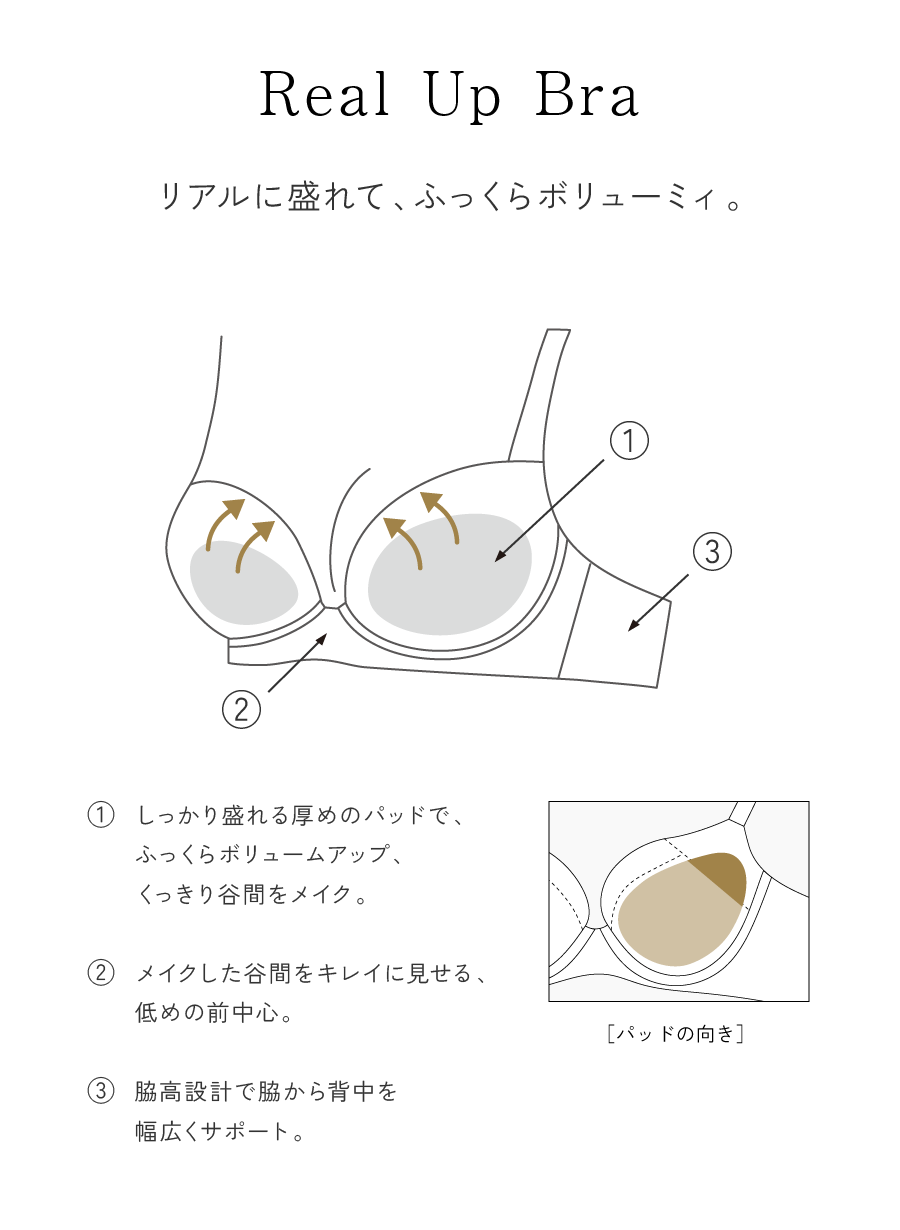 Real Up Bra

リアルに盛れて、ふっくらボリューミィ。

①

③

②

① しっかり盛れる厚めのパッドで、ふっくらボリュームアップ、くっきり谷間をメイク。

② メイクした谷間をキレイに見せる、低めの前中心。

③ 脇高設計で脇から背中を幅広くサポート。

［パッドの向き］