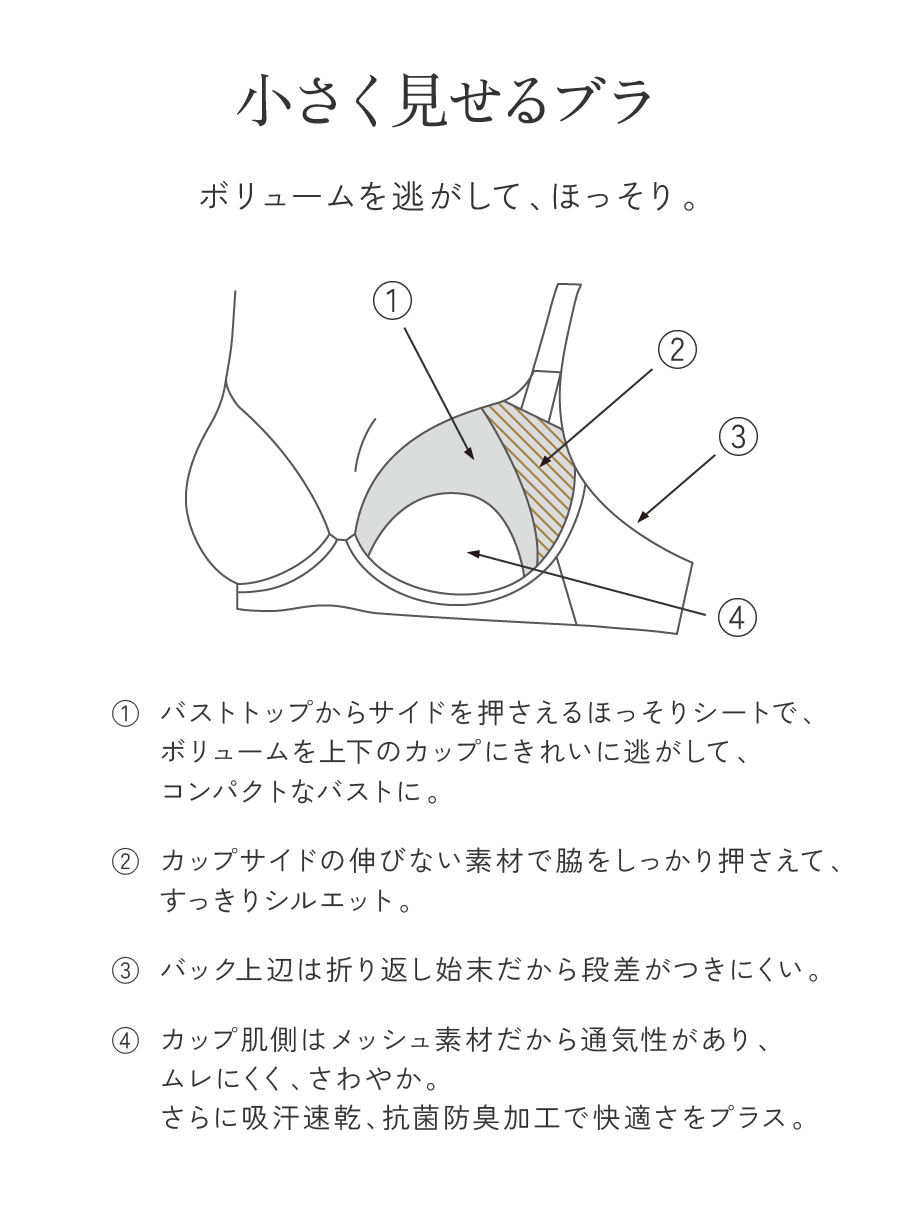 小さく見せるブラ

ボリュームを逃がして、ほっそり。

①

②

③

④

① バストトップからサイドを押さえるほっそりシートで、ボリュームを上下のカップにきれいに逃がして、コンパクトなバストに。

② カップサイドの伸びない素材で脇をしっかり押さえて、すっきりシルエット。

③ バック上辺は折り返し始末だから段差がつきにくい。

④ カップ肌側はメッシュ素材だから通気性があり、ムレにくく、さわやか。
さらに吸汗速乾、抗菌防臭加工で快適さをプラス。